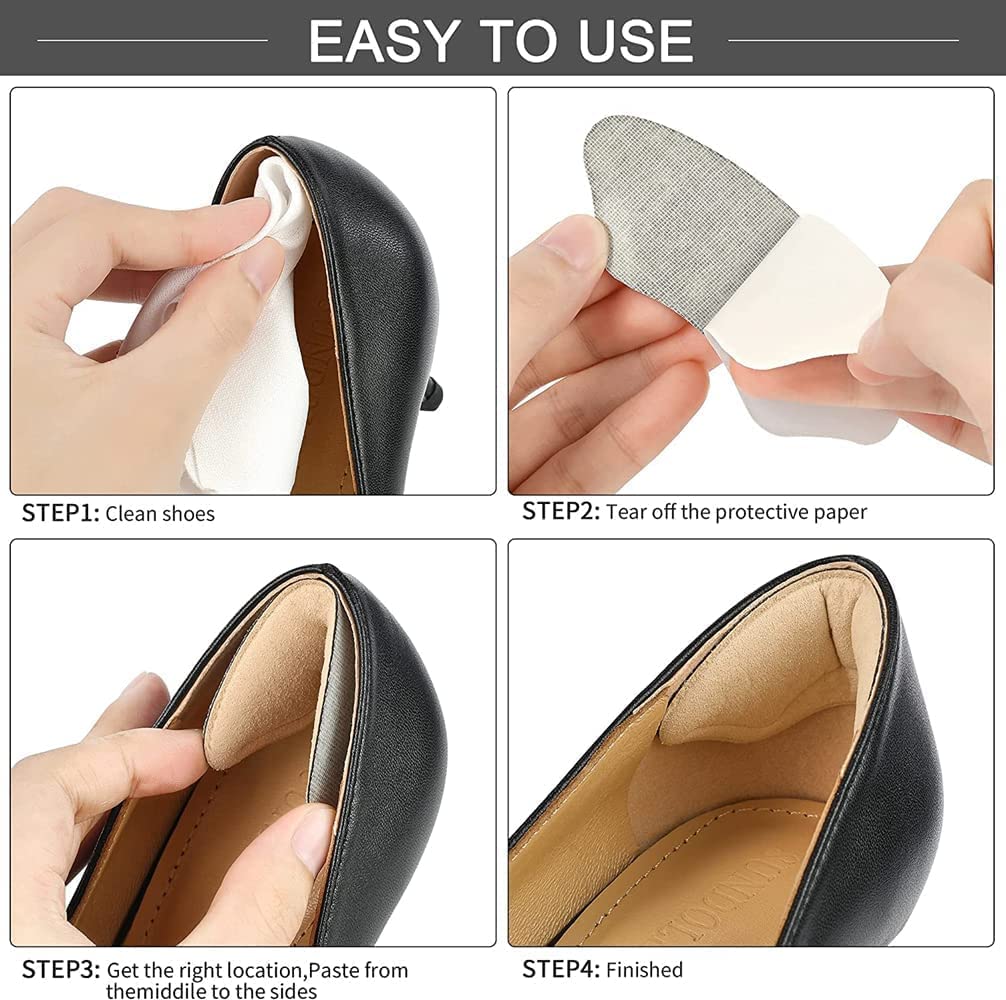 EASY TO USE

STEP1: Clean shoes

STEP2: Tear off the protective paper

STEP3: Get the right location,Paste from themiddile to the sides

STEP4: Finished