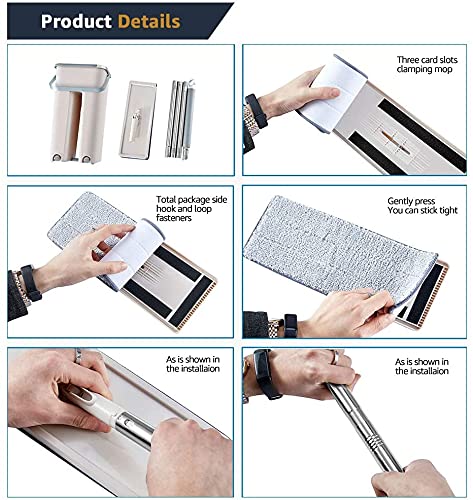 Product Details

Three card slots clamping mop

Total package side hook and loop fasteners

Gently press You can stick tight

As is shown in the installaion

As is shown in the installaion