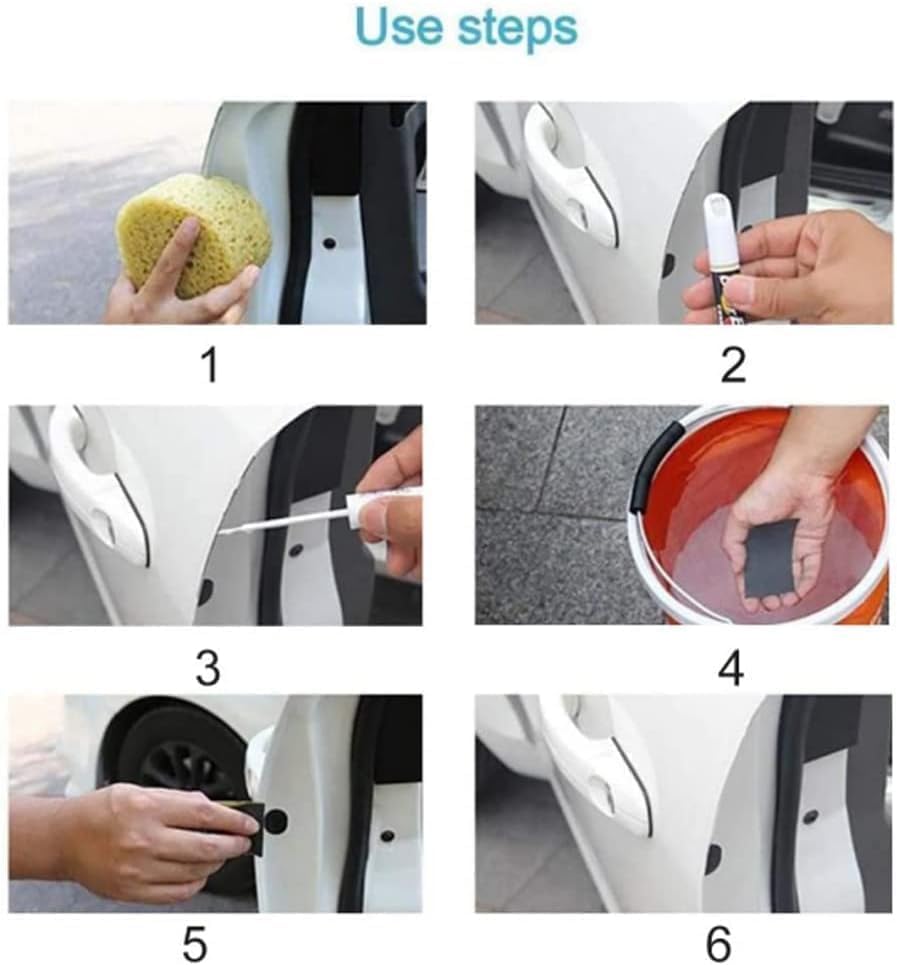 Use steps

1

2

3

4

5

6