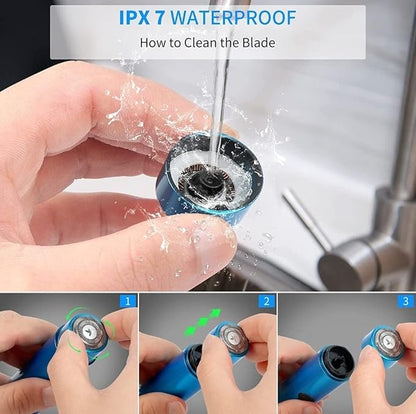 IPX 7 WATERPROOF
How to Clean the Blade

1

2

3