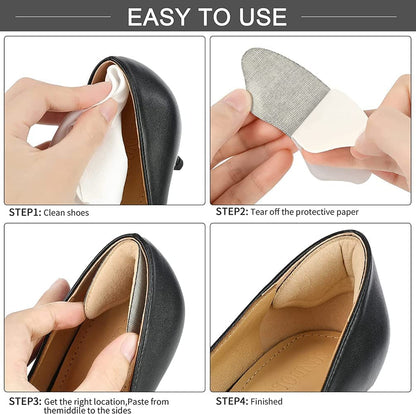 EASY TO USE

STEP1: Clean shoes

STEP2: Tear off the protective paper

STEP3: Get the right location,Paste from themiddile to the sides

STEP4: Finished